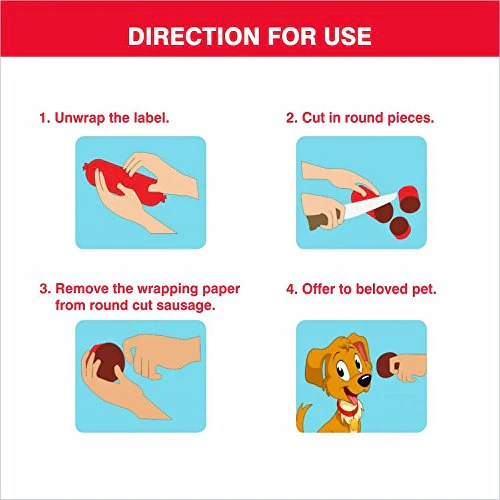 DIRECTION FOR USE

1. Unwrap the label.

2. Cut in round pieces.

3. Remove the wrapping paper from round cut sausage.

4. Offer to beloved pet.